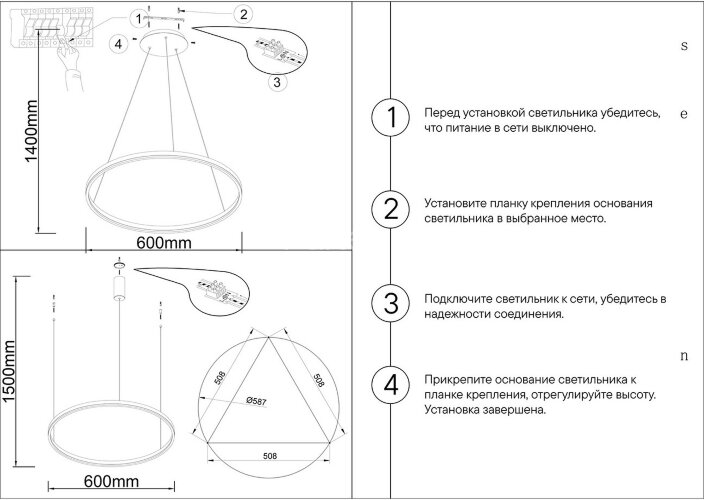 1
2
4
3
1400mm
600mm
1500mm
508
508
Ø587
508
600mm

1 Перед установкой светильника убедитесь, что питание в сети выключено.

2 Установите планку крепления основания светильника в выбранное место.

3 Подключите светильник к сети, убедитесь в надежности соединения.

4 Прикрепите основание светильника к планке крепления, отрегулируйте высоту. Установка завершена.

s
e
n