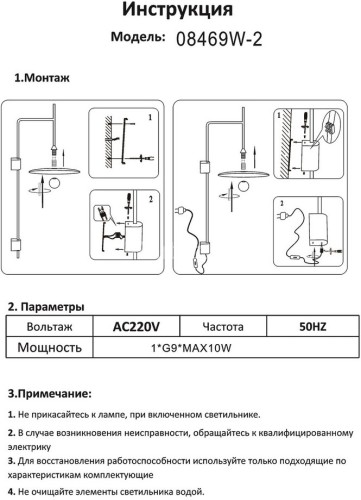 Инструкция

Модель: 08469W-2

1.Монтаж

1

2

1

2

2. Параметры

| Вольтаж | AC220V | Частота | 50HZ |
|---|---|---|---|
| Мощность | 1*G9*MAX10W | | |

3.Примечание:

1. Не прикасайтесь к лампе, при включенном светильнике.

2. В случае возникновения неисправности, обращайтесь к квалифицированному электрику

3. Для восстановления работоспособности используйте только подходящие по характеристикам комплектующие

4. Не очищайте элементы светильника водой.