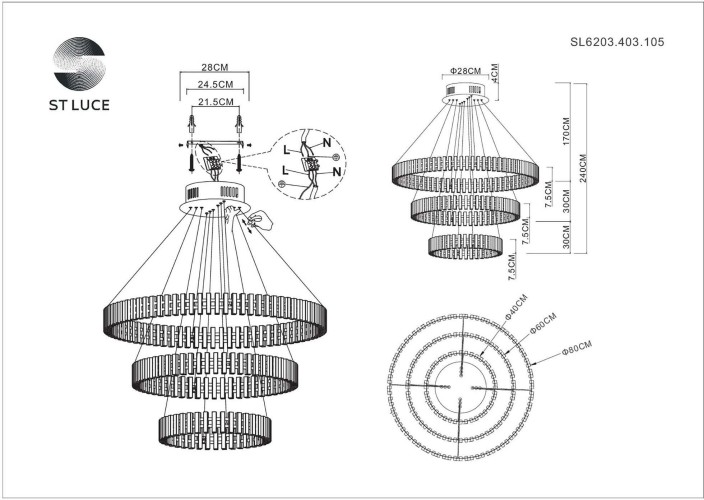 ST LUCE

SL6203.403.105

28CM
24.5CM
21.5CM

L
N
L
N

Φ28CM
4CM
170CM
240CM
7.5CM
30CM
7.5CM
30CM
7.5CM

Φ40CM
Φ60CM
Φ80CM