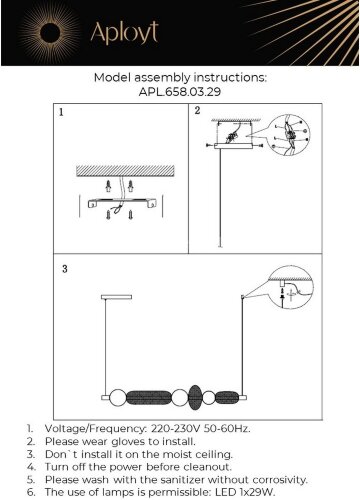 Aployt

Model assembly instructions:
APL.658.03.29

1

2

3

1. Voltage/Frequency: 220-230V 50-60Hz.
2. Please wear gloves to install.
3. Don`t install it on the moist ceiling.
4. Turn off the power before cleanout.
5. Please wash with the sanitizer without corrosivity.
6. The use of lamps is permissible: LED 1x29W.