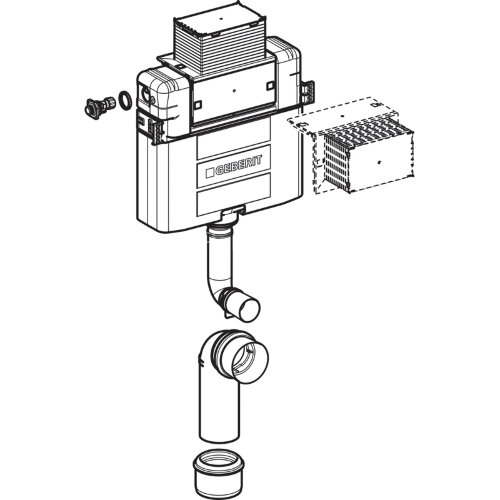 GEBERIT