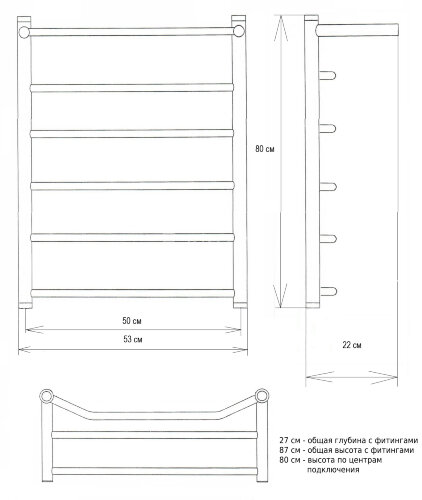 80 см

50 см

53 см

22 см

27 см - общая глубина с фитингами
87 см - общая высота с фитингами
80 см - высота по центрам подключения